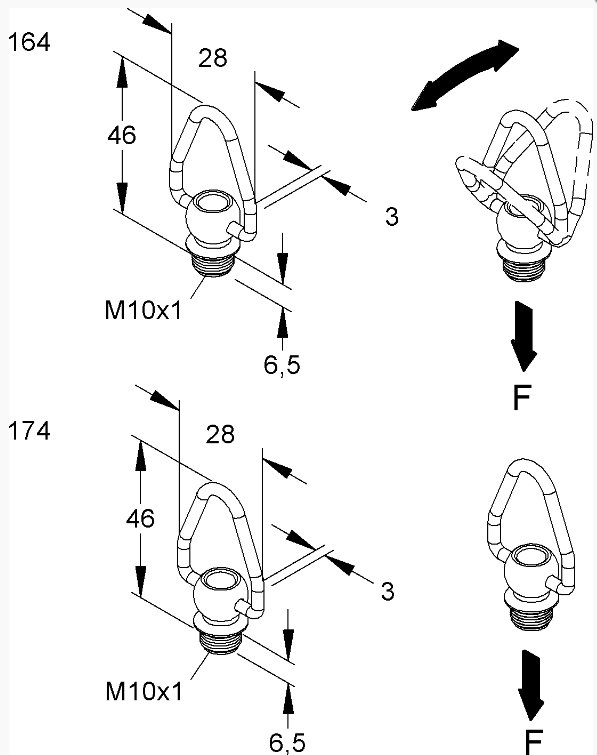 164

28

46

3

M10x1

6,5

F

174

28

46

3

M10x1

6,5

F