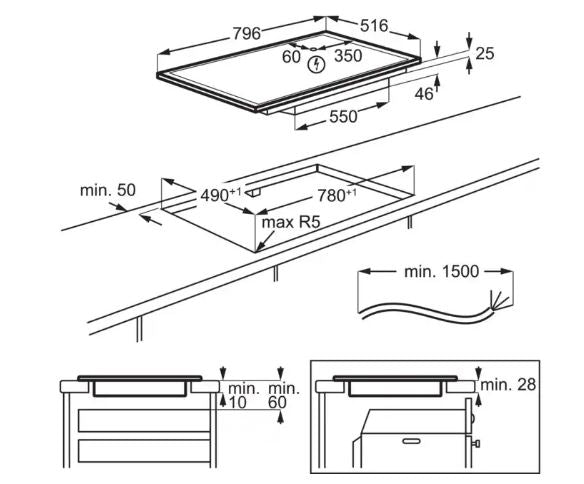 796
516
60
350
25
46
550

min. 50
$490^{+1}$
$780^{+1}$
max R5

min. 1500

min. 10
min. 60

min. 28