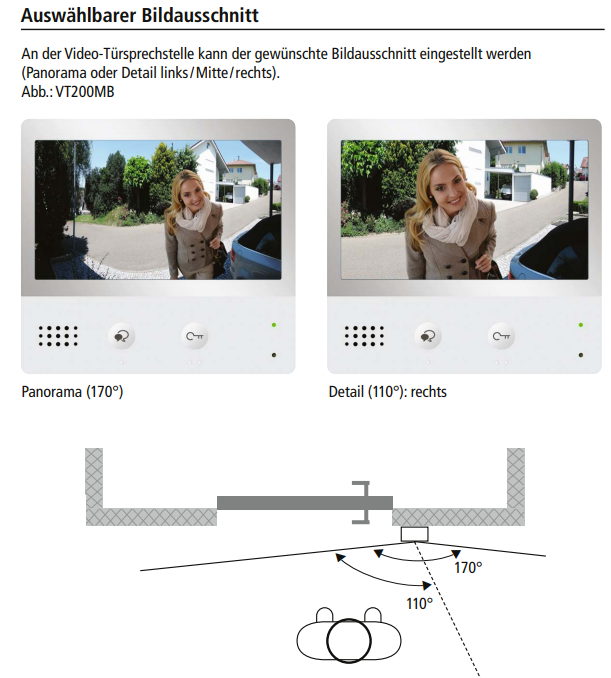 Auswählbarer Bildausschnitt

An der Video-Türsprechstelle kann der gewünschte Bildausschnitt eingestellt werden (Panorama oder Detail links/Mitte/rechts).
Abb.: VT200MB

Panorama (170°)

Detail (110°): rechts

170°

110°