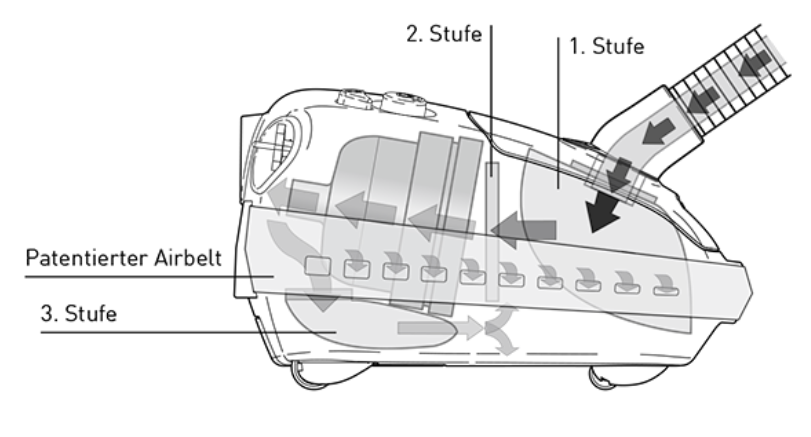 2. Stufe
1. Stufe
Patentierter Airbelt
3. Stufe